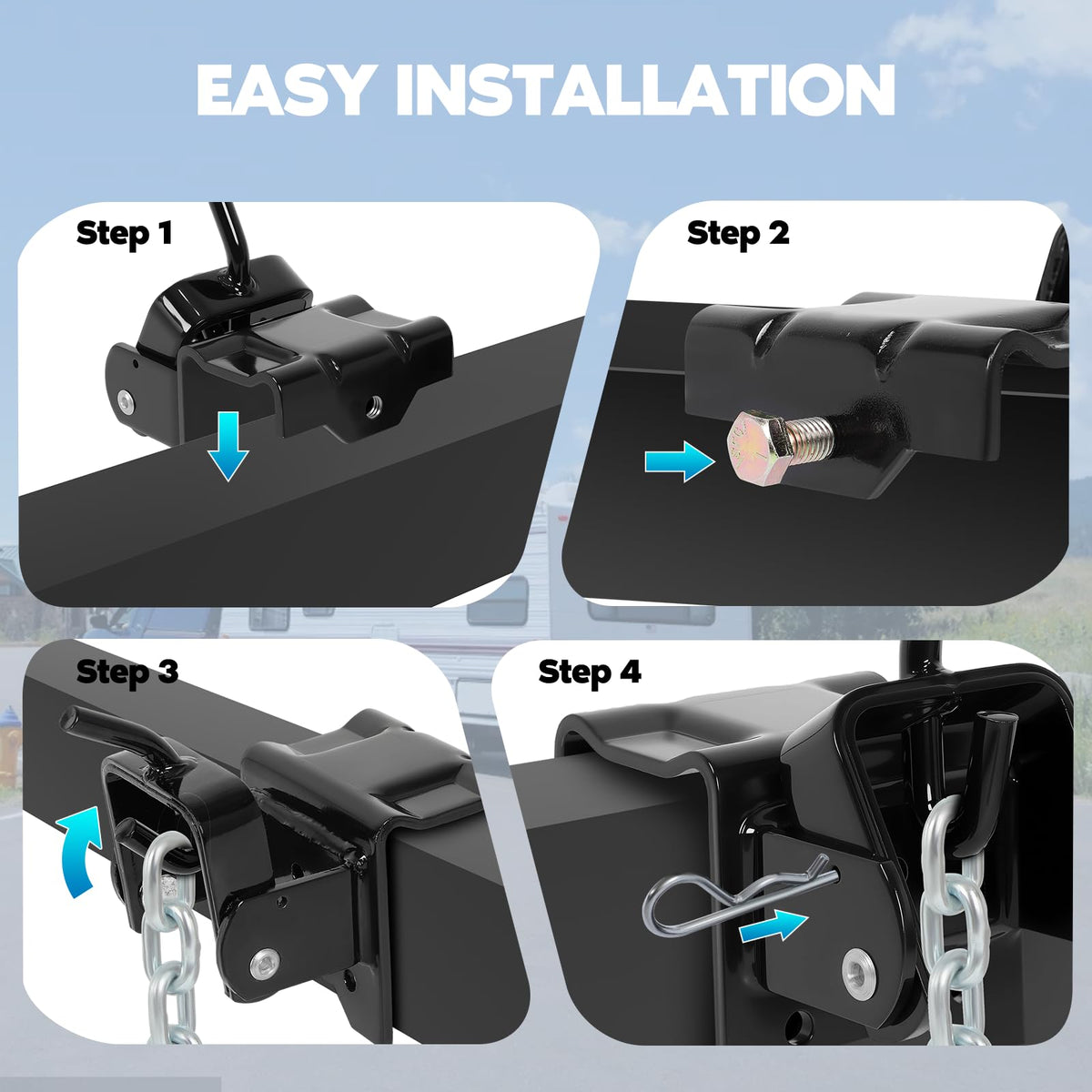 EASY INSTALLATION

Step 1

Step 2

Step 3

Step 4